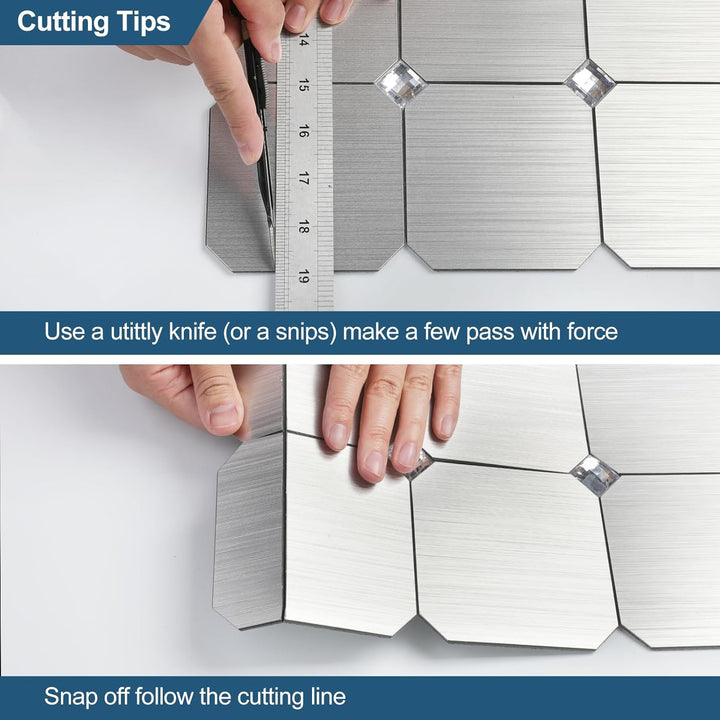 Cutting Tips

14
15
16
17
18
19

Use a utittly knife (or a snips) make a few pass with force

Snap off follow the cutting line