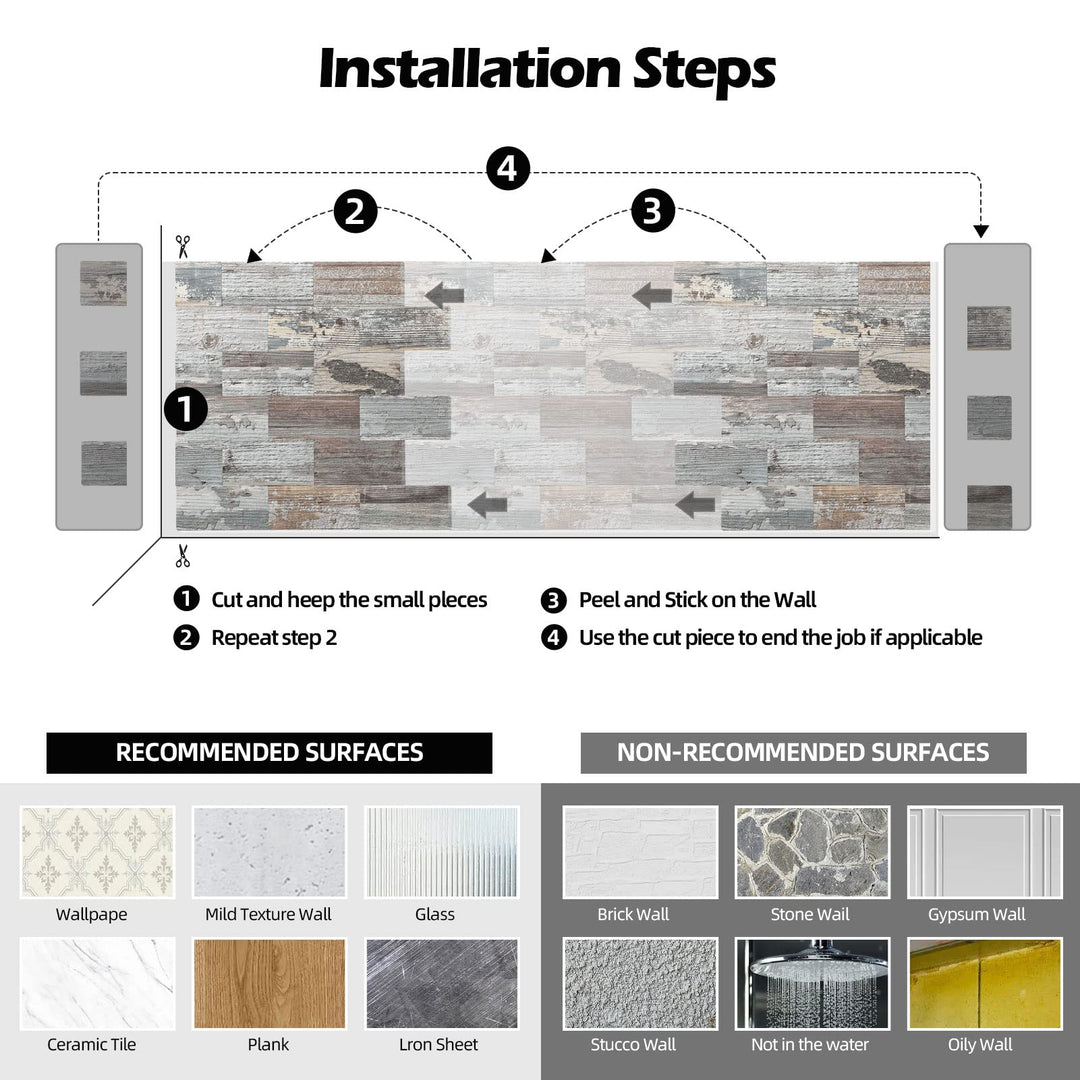 Installation Steps

4

2

3

1

1 Cut and heep the small pleces

2 Repeat step 2

3 Peel and Stick on the Wall

4 Use the cut piece to end the job if applicable

RECOMMENDED SURFACES

Wallpape

Mild Texture Wall

Glass

Ceramic Tile

Plank

Lron Sheet

NON-RECOMMENDED SURFACES

Brick Wall

Stone Wall

Gypsum Wall

Stucco Wall

Not in the water

Oily Wall