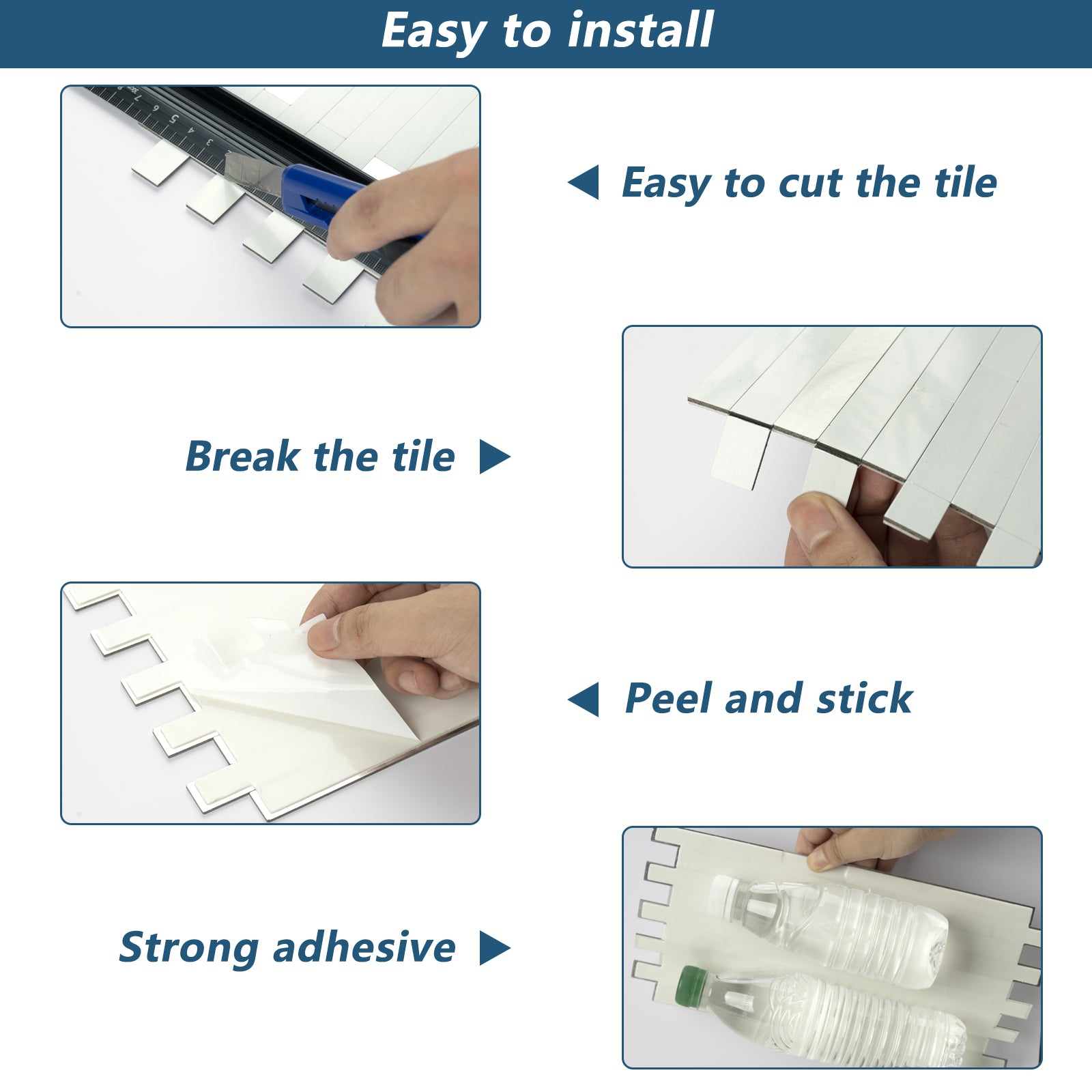 Easy to install

Easy to cut the tile

Break the tile

Peel and stick

Strong adhesive