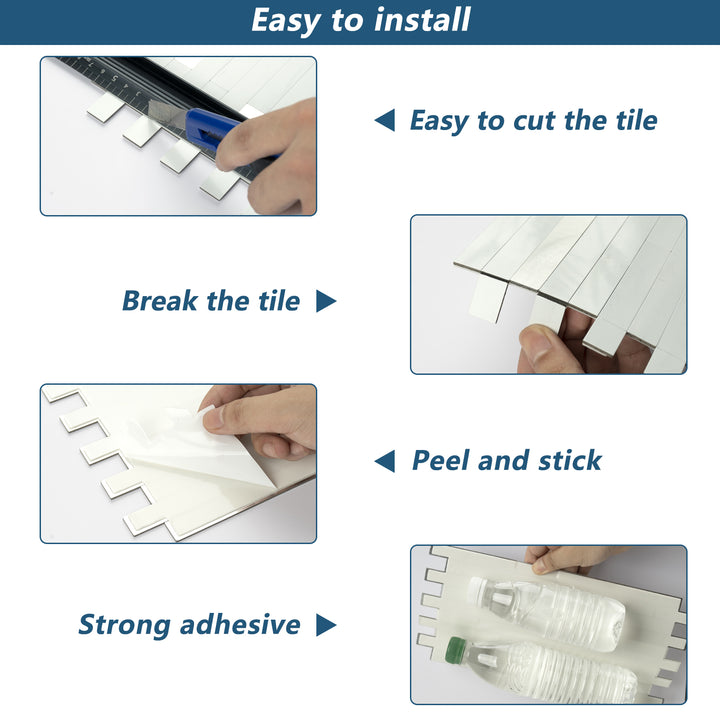 Easy to install

Easy to cut the tile

Break the tile

Peel and stick

Strong adhesive