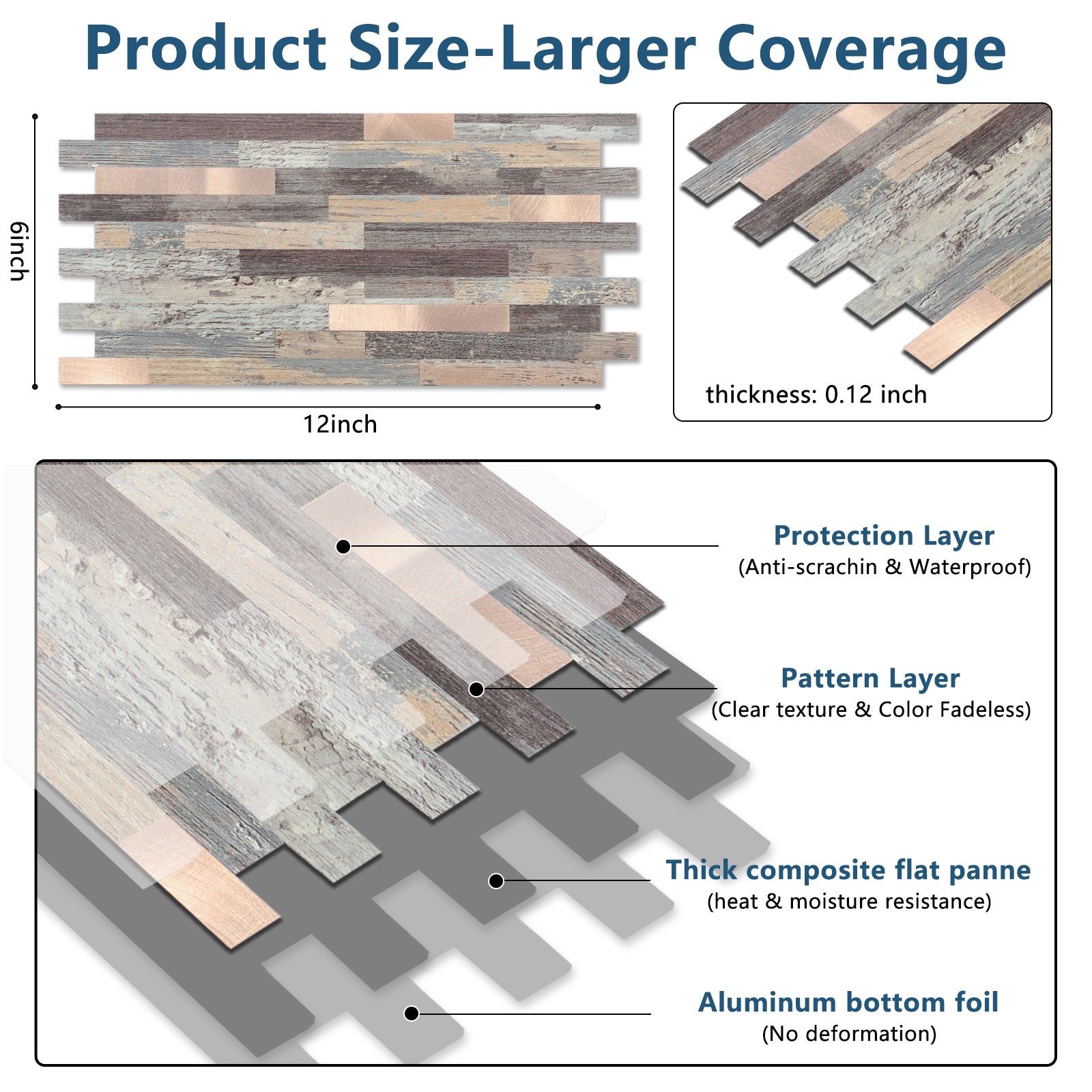 Product Size-Larger Coverage

6inch

12inch

thickness: 0.12 inch

Protection Layer
(Anti-scrachin & Waterproof)

Pattern Layer
(Clear texture & Color Fadeless)

Thick composite flat panne
(heat & moisture resistance)

Aluminum bottom foil
(No deformation)