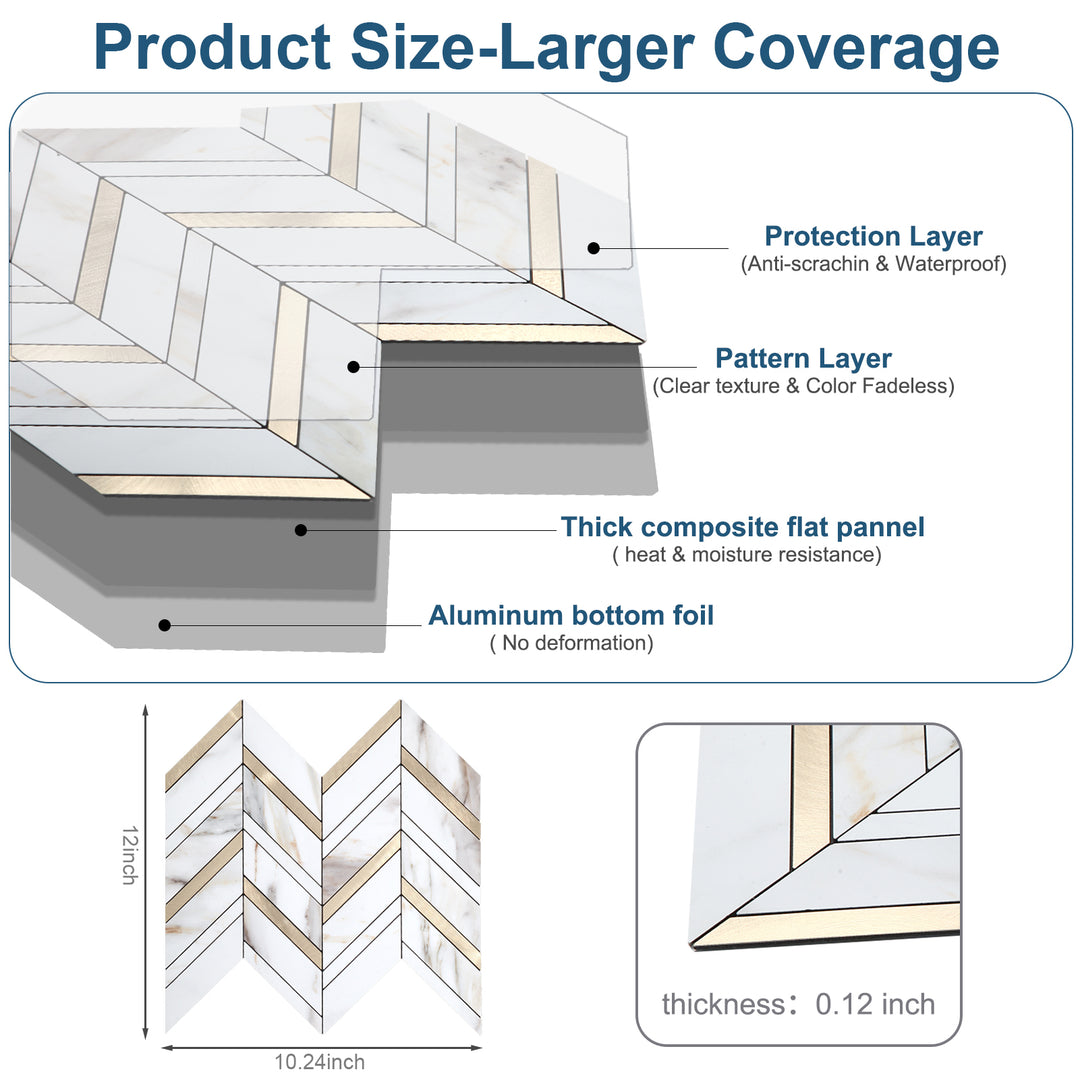 Product Size-Larger Coverage

Protection Layer
(Anti-scrachin & Waterproof)

Pattern Layer
(Clear texture & Color Fadeless)

Thick composite flat pannel
( heat & moisture resistance)

Aluminum bottom foil
( No deformation)

12inch

10.24inch

thickness：0.12 inch