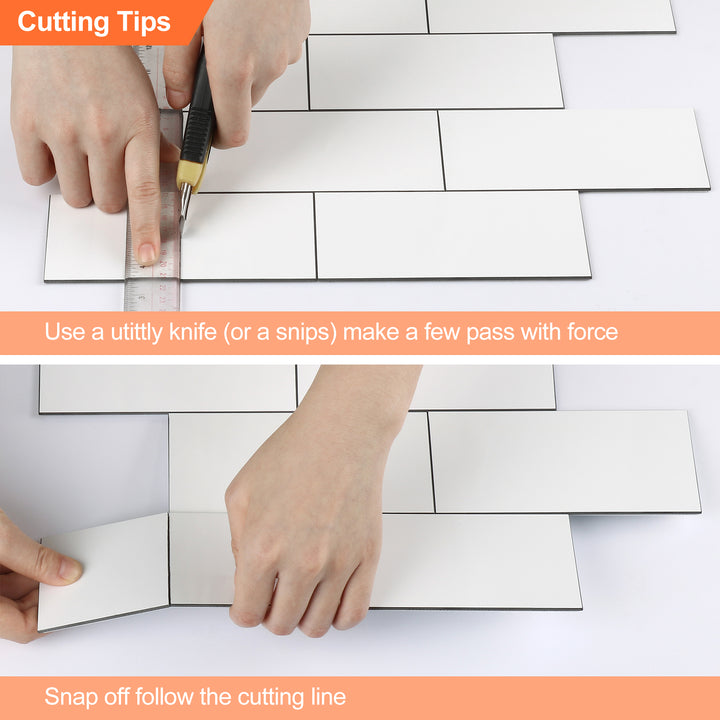 Cutting Tips

Use a utittly knife (or a snips) make a few pass with force

Snap off follow the cutting line