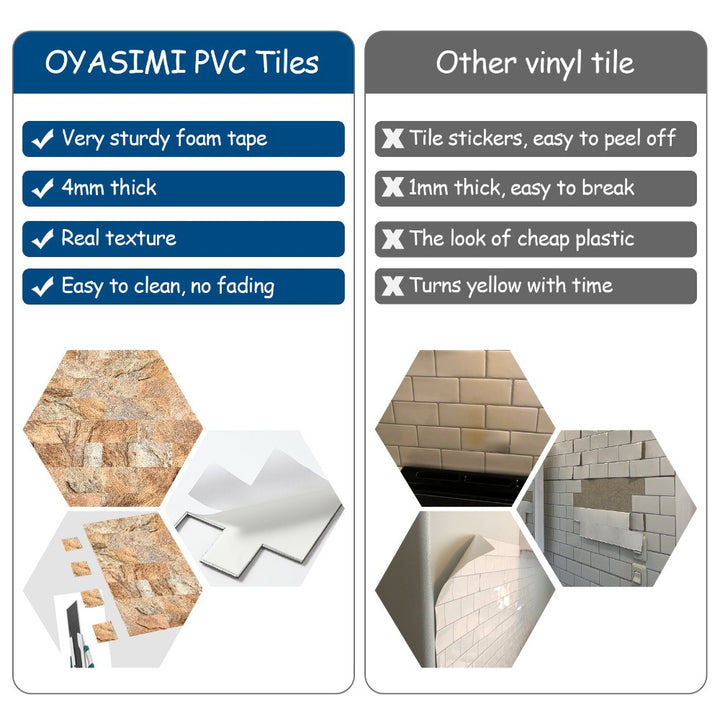 OYASIMI PVC Tiles

✔ Very sturdy foam tape

✔ 4mm thick

✔ Real texture

✔ Easy to clean, no fading

Other vinyl tile

✘ Tile stickers, easy to peel off

✘ 1mm thick, easy to break

✘ The look of cheap plastic

✘ Turns yellow with time