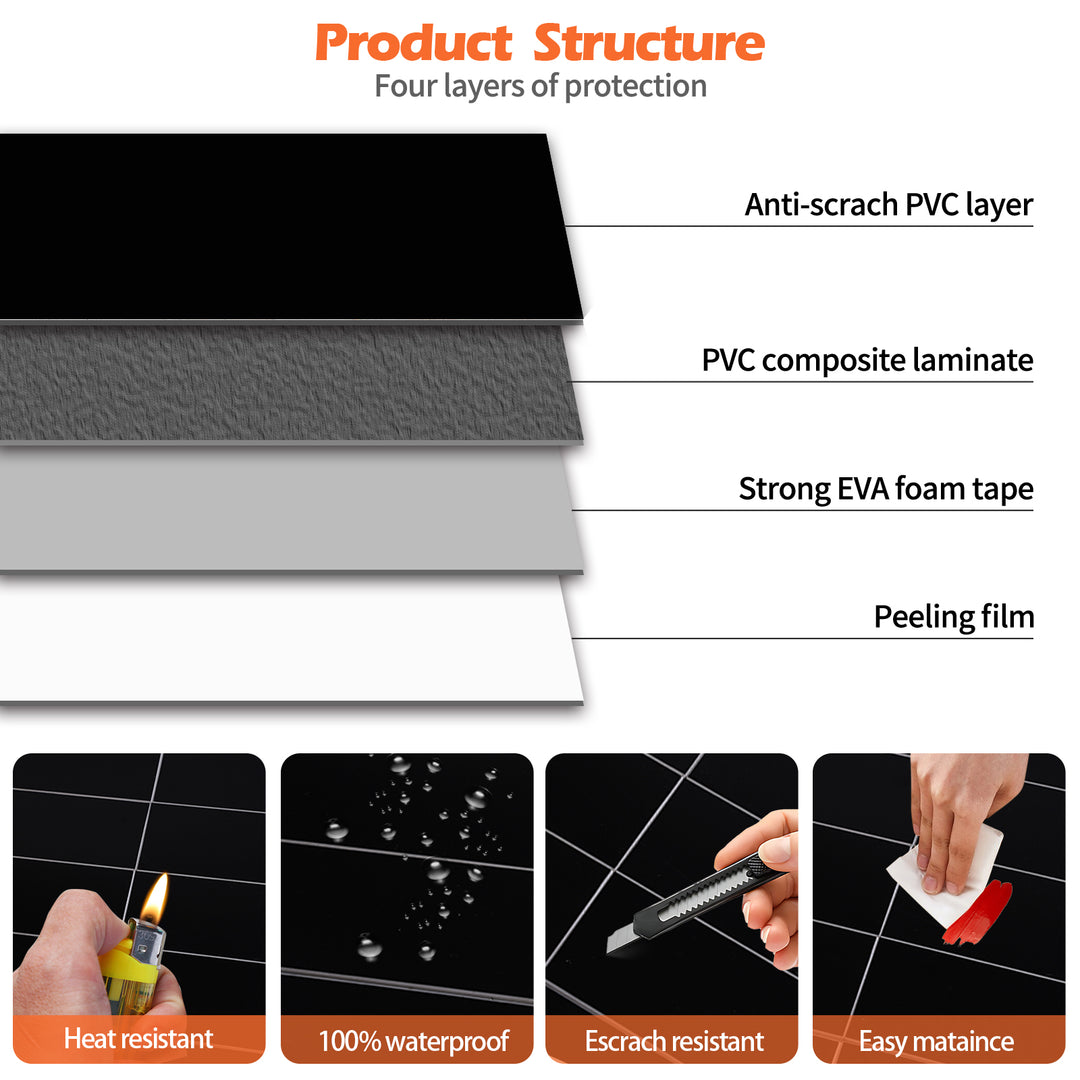 Product Structure
Four layers of protection

Anti-scrach PVC layer

PVC composite laminate

Strong EVA foam tape

Peeling film

Heat resistant

100% waterproof

Escrach resistant

Easy mataince