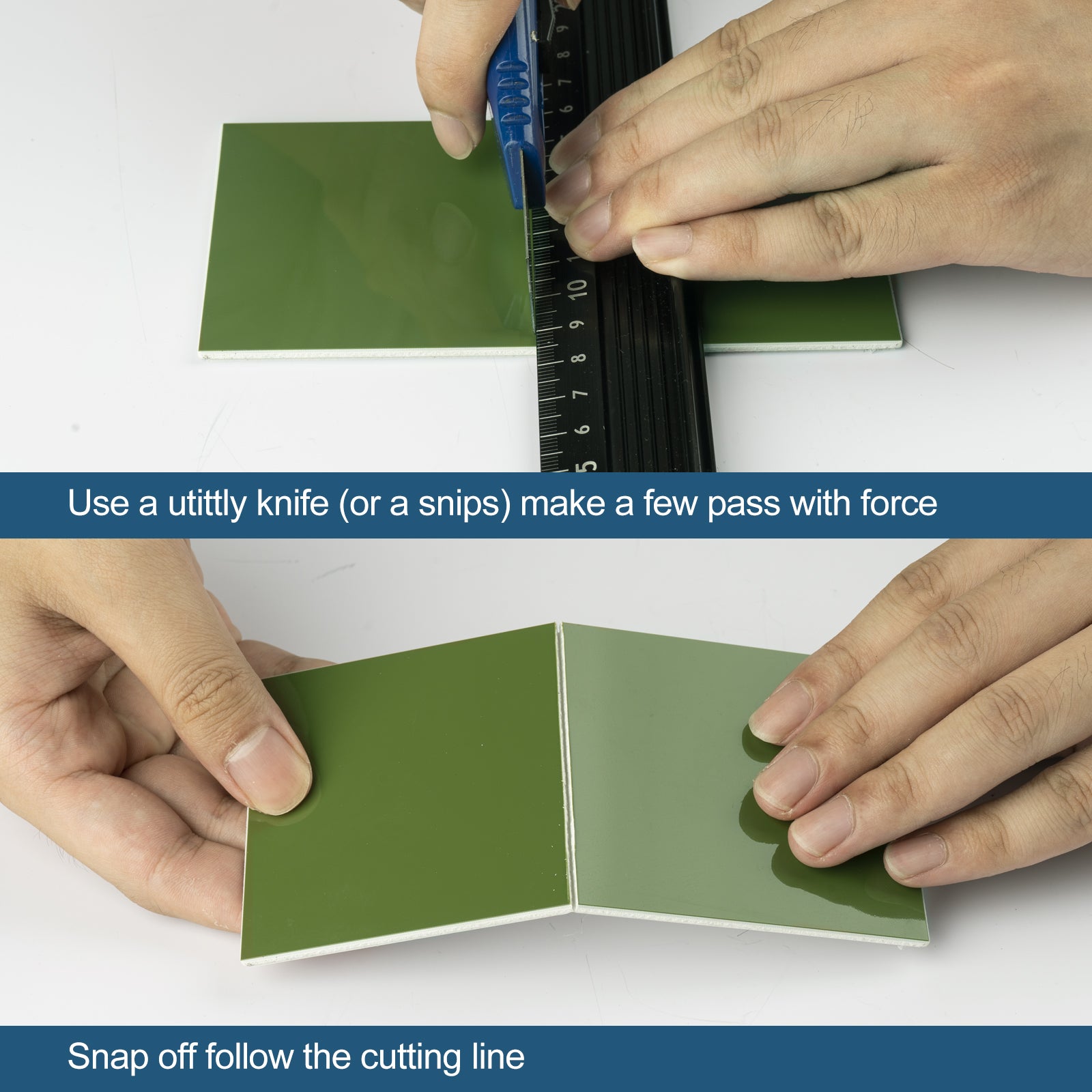 9
8
7
6
10
9
8
7
6
5

Use a utittly knife (or a snips) make a few pass with force

Snap off follow the cutting line