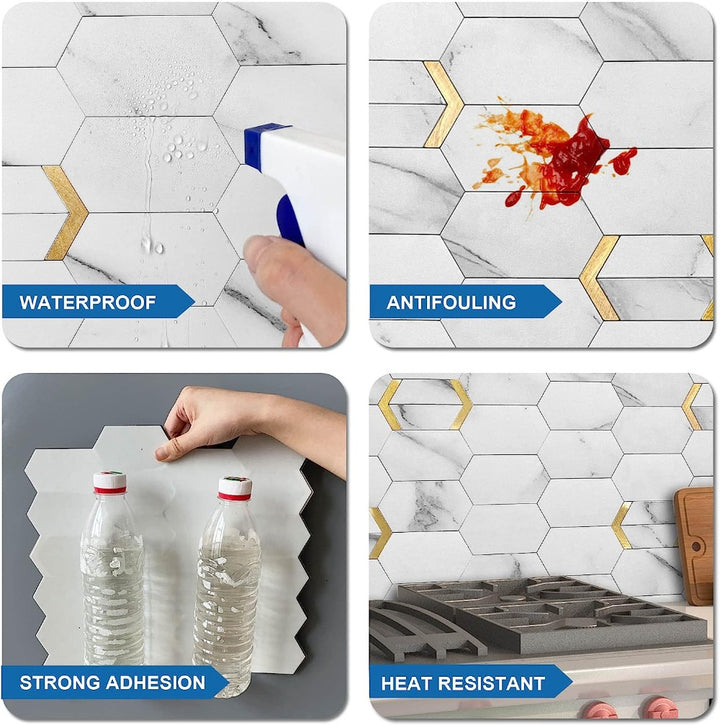 WATERPROOF

ANTIFOULING

STRONG ADHESION

HEAT RESISTANT